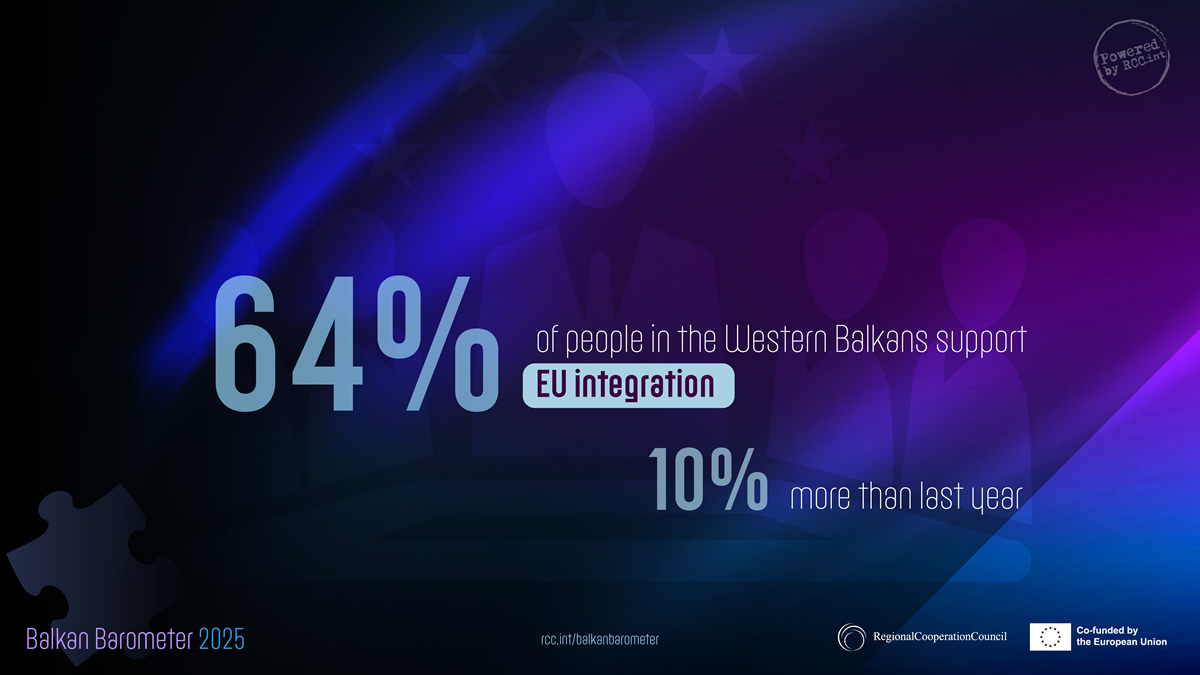 Powered by RCC.int

64% of people in the Western Balkans support EU integration

10% more than last year

Balkan Barometer 2025

rcc.int/balkanbarometer

RegionalCooperationCouncil

Co-funded by the European Union