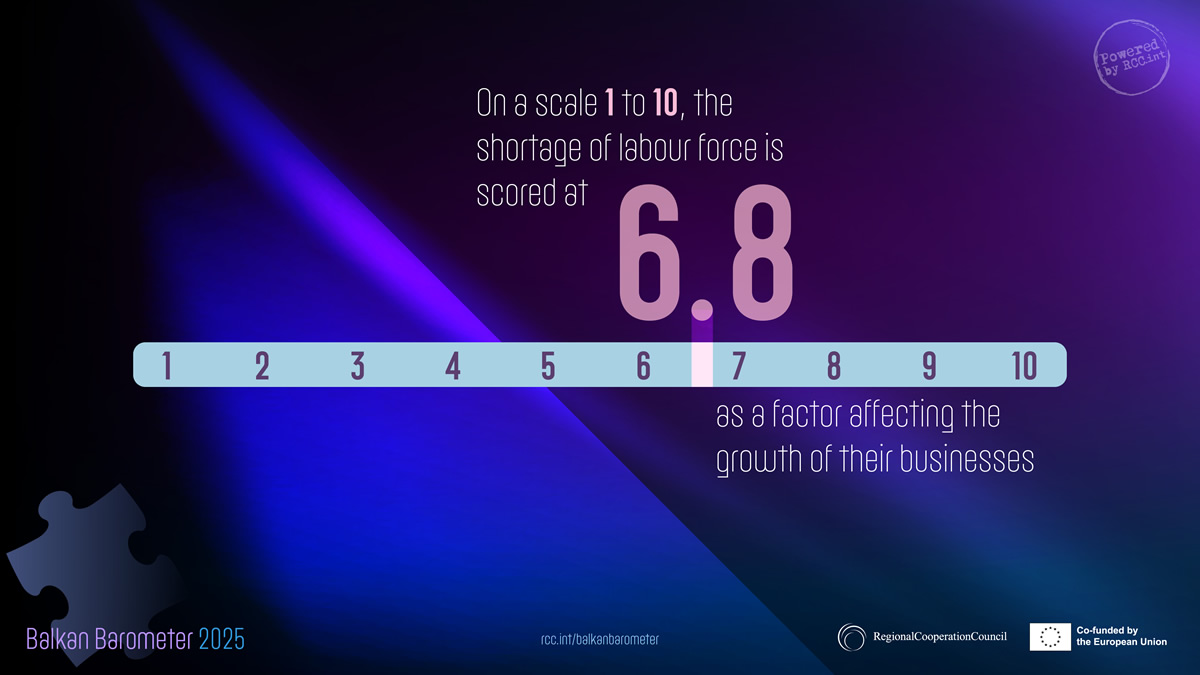 Powered by RCC.int

On a scale 1 to 10, the shortage of labour force is scored at

6.8

1 2 3 4 5 6 7 8 9 10

as a factor affecting the growth of their businesses

Balkan Barometer 2025

rcc.int/balkanbarometer

RegionalCooperationCouncil

Co-funded by the European Union