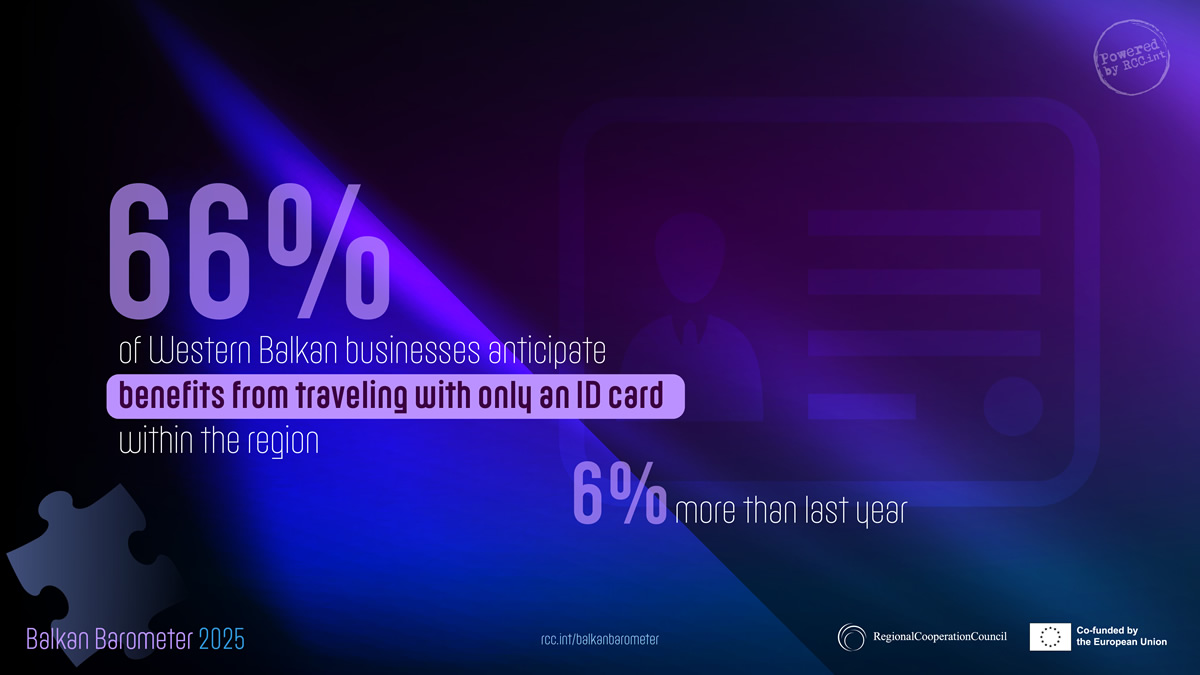 Powered by RCC.int

66%

of Western Balkan businesses anticipate benefits from traveling with only an ID card within the region

6% more than last year

Balkan Barometer 2025

rcc.int/balkanbarometer

RegionalCooperationCouncil

Co-funded by the European Union