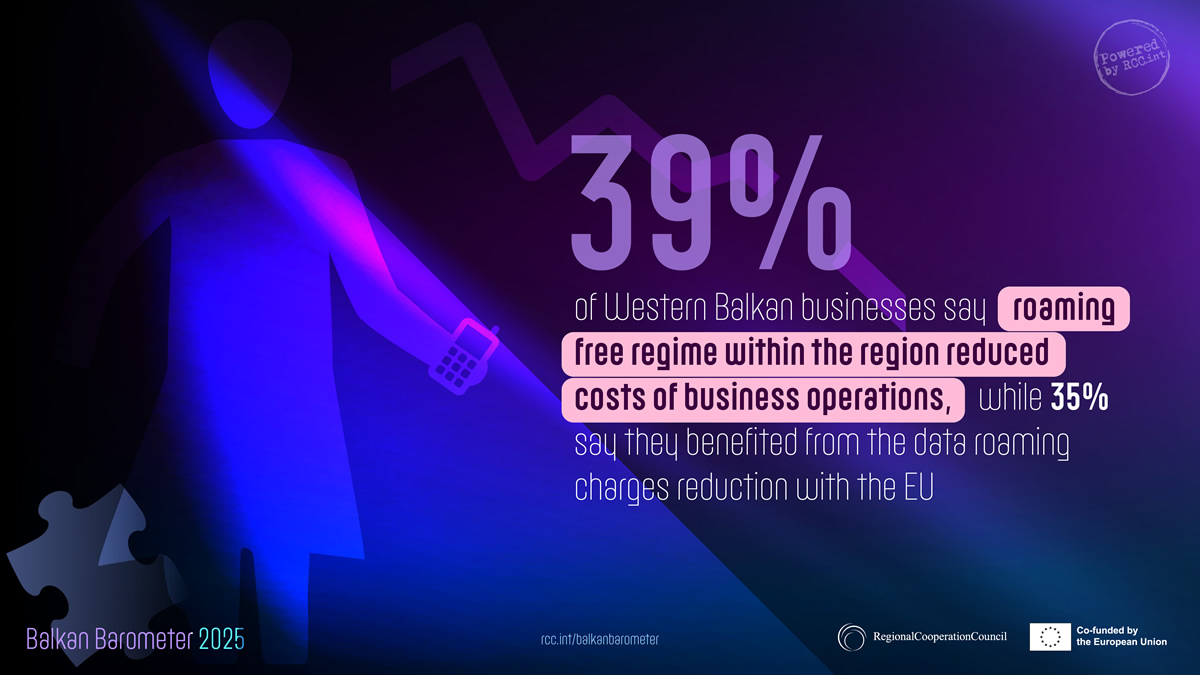 Powered by RCC.int

39%

of Western Balkan businesses say roaming free regime within the region reduced costs of business operations, while 35% say they benefited from the data roaming charges reduction with the EU

Balkan Barometer 2025

rcc.int/balkanbarometer

RegionalCooperationCouncil

Co-funded by the European Union